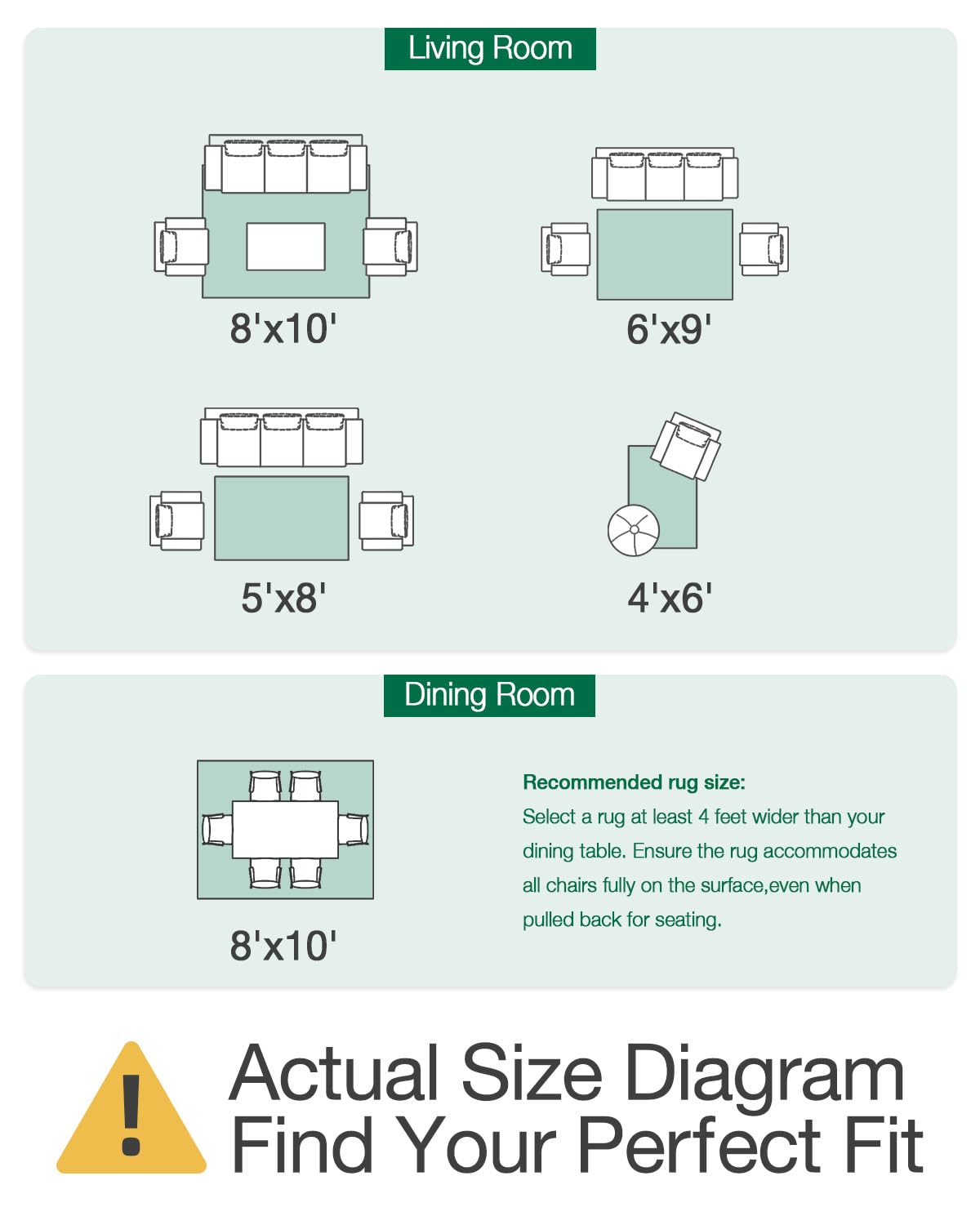 Living Room

8'x10'

6'x9'

5'x8'

4'x6'

Dining Room

8'x10'

Recommended rug size:
Select a rug at least 4 feet wider than your dining table. Ensure the rug accommodates all chairs fully on the surface,even when pulled back for seating.

!

Actual Size Diagram
Find Your Perfect Fit